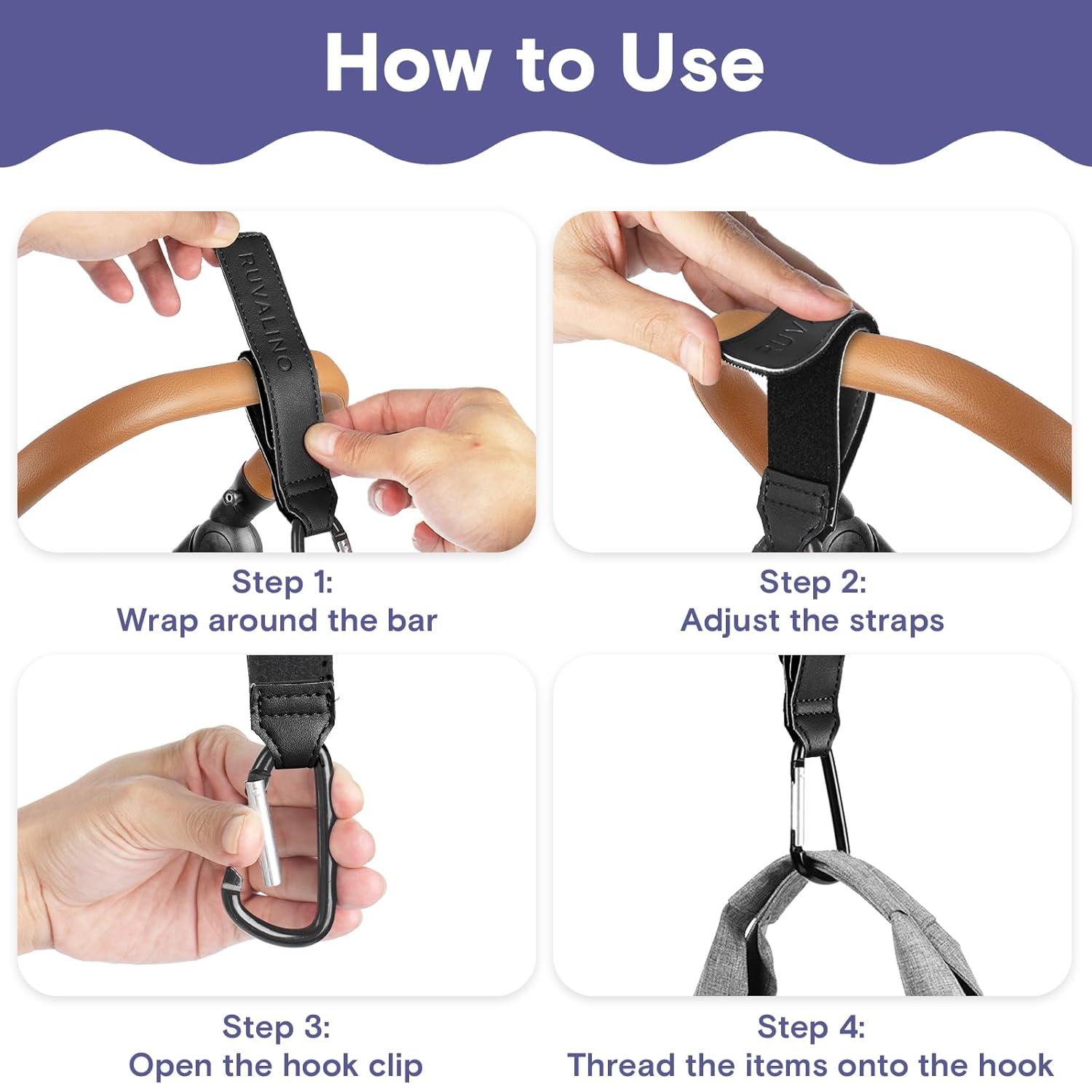 How to Use

RUVALINO

Step 1:
Wrap around the bar

Step 2:
Adjust the straps

Step 3:
Open the hook clip

Step 4:
Thread the items onto the hook