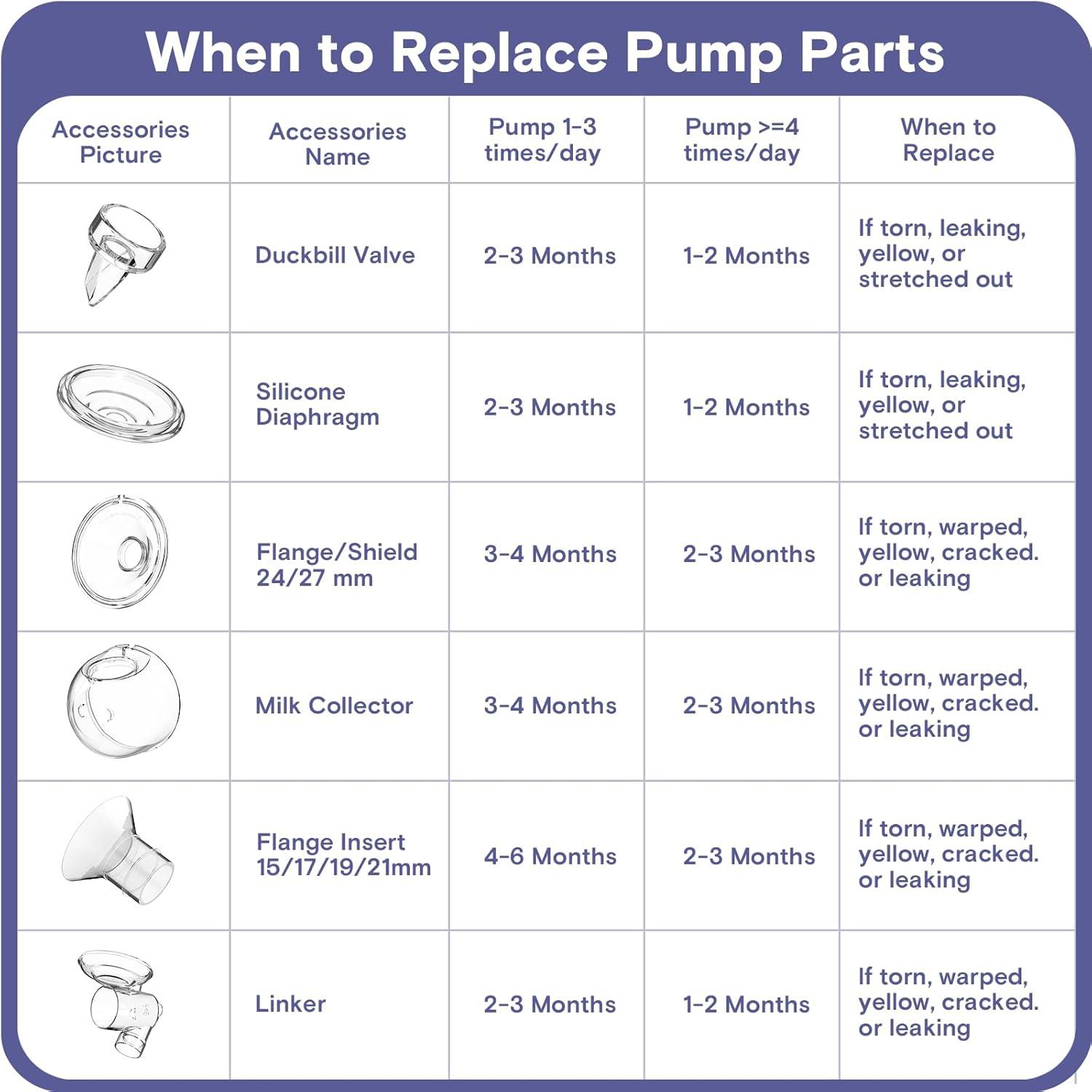 When to Replace Pump Parts

| Accessories Picture | Accessories Name | Pump 1-3 times/day | Pump >=4 times/day | When to Replace |
|---|---|---|---|---|
| | Duckbill Valve | 2-3 Months | 1-2 Months | If torn, leaking, yellow, or stretched out |
| | Silicone Diaphragm | 2-3 Months | 1-2 Months | If torn, leaking, yellow, or stretched out |
| | Flange/Shield 24/27 mm | 3-4 Months | 2-3 Months | If torn, warped, yellow, cracked. or leaking |
| | Milk Collector | 3-4 Months | 2-3 Months | If torn, warped, yellow, cracked. or leaking |
| | Flange Insert 15/17/19/21mm | 4-6 Months | 2-3 Months | If torn, warped, yellow, cracked. or leaking |
| | Linker | 2-3 Months | 1-2 Months | If torn, warped, yellow, cracked. or leaking |